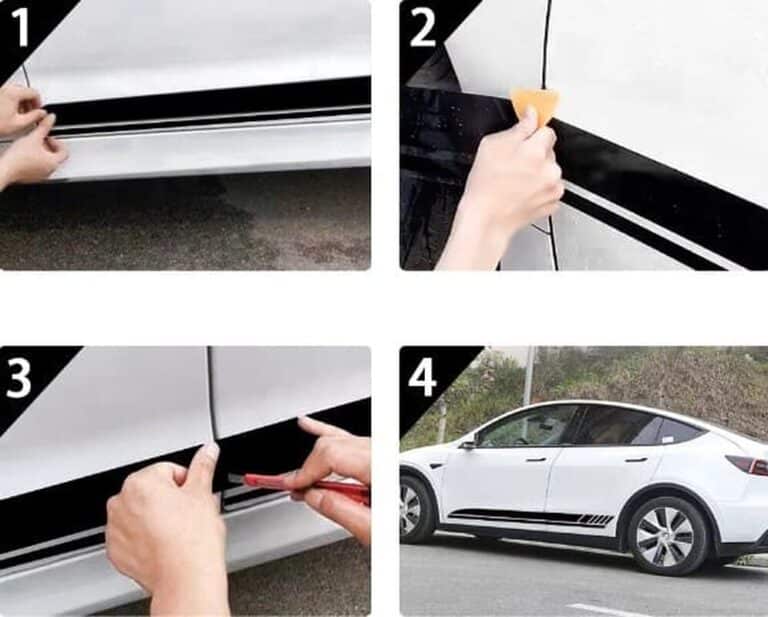 1

2

3

4